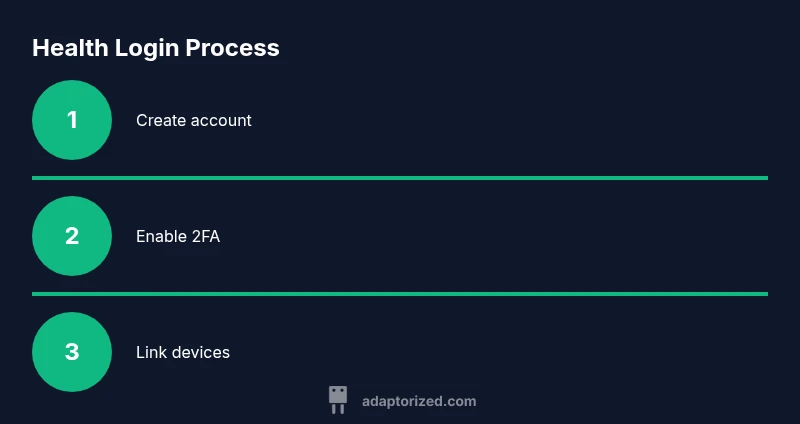 Health Login Process

1

Create account

2

Enable 2FA

3

Link devices

adaptorized.com